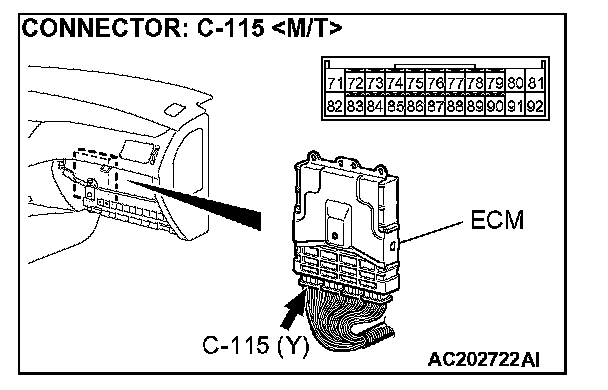 CONNECTOR: C-115 <M/T>

| 71 | 72 | 73 | 74 | 75 | 76 | 77 | 78 | 79 | 80 | 81 |
|---|---|---|---|---|---|---|---|---|---|---|
| 82 | 83 | 84 | 85 | 86 | 87 | 88 | 89 | 90 | 91 | 92 |

ECM

C-115 (Y)

AC202722AI