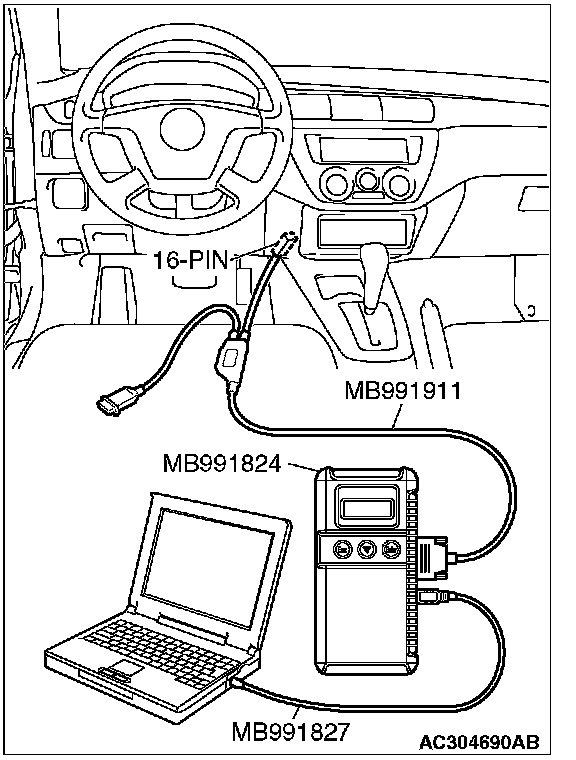 16-PIN

MB991911

MB991824

MB991827

AC304690AB