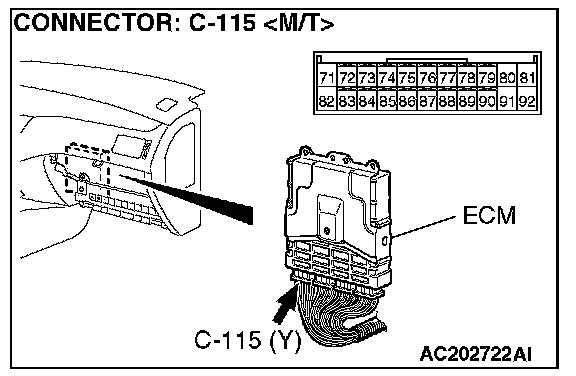 CONNECTOR: C-115 <M/T>

| 71 | 72 | 73 | 74 | 75 | 76 | 77 | 78 | 79 | 80 | 81 |
|---|---|---|---|---|---|---|---|---|---|---|
| 82 | 83 | 84 | 85 | 86 | 87 | 88 | 89 | 90 | 91 | 92 |

ECM

C-115 (Y)

AC202722AI