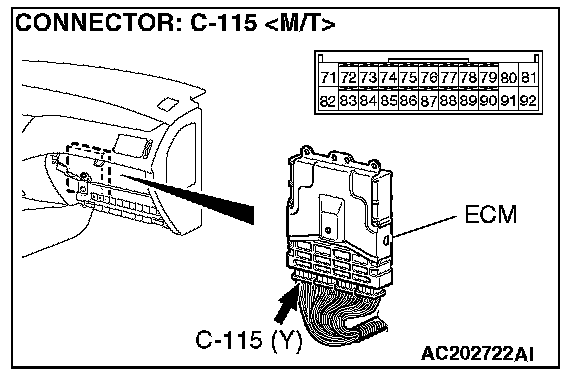 CONNECTOR: C-115 <M/T>

| 71 | 72 | 73 | 74 | 75 | 76 | 77 | 78 | 79 | 80 | 81 |
|---|---|---|---|---|---|---|---|---|---|---|
| 82 | 83 | 84 | 85 | 86 | 87 | 88 | 89 | 90 | 91 | 92 |

ECM

C-115 (Y)

AC202722AI