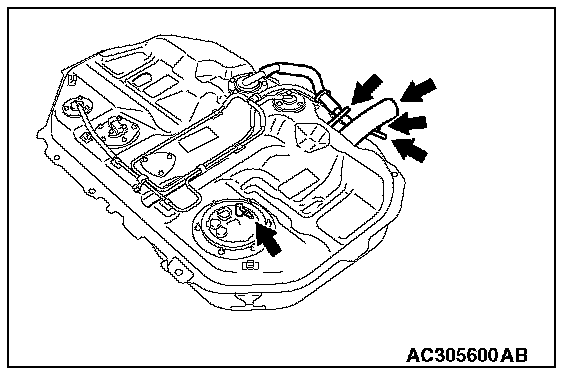 AC305600AB