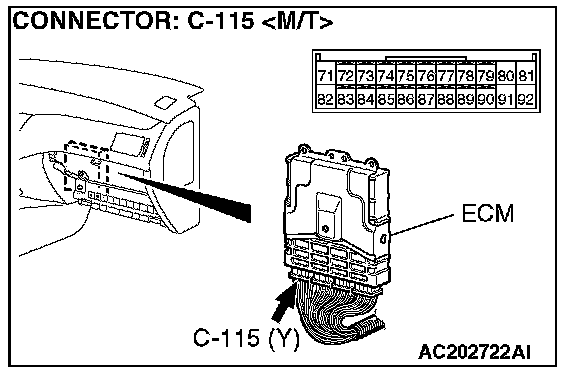 CONNECTOR: C-115 <M/T>

| 71 | 72 | 73 | 74 | 75 | 76 | 77 | 78 | 79 | 80 | 81 |
|---|---|---|---|---|---|---|---|---|---|---|
| 82 | 83 | 84 | 85 | 86 | 87 | 88 | 89 | 90 | 91 | 92 |

ECM

C-115 (Y)

AC202722AI