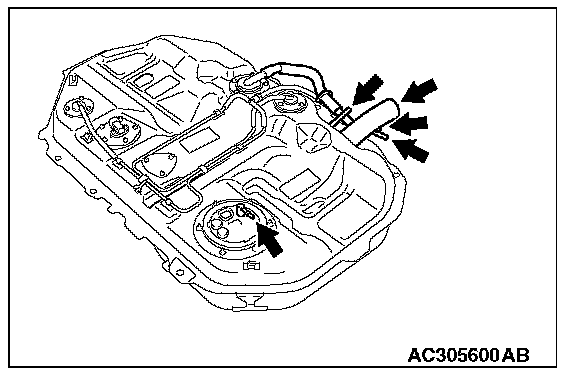 AC305600AB