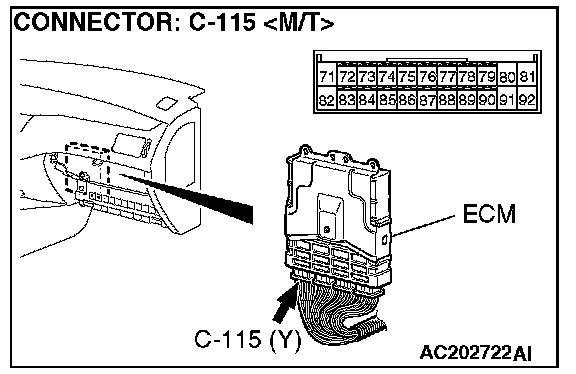 CONNECTOR: C-115 <M/T>

| 71 | 72 | 73 | 74 | 75 | 76 | 77 | 78 | 79 | 80 | 81 |
|---|---|---|---|---|---|---|---|---|---|---|
| 82 | 83 | 84 | 85 | 86 | 87 | 88 | 89 | 90 | 91 | 92 |

ECM

C-115 (Y)

AC202722AI