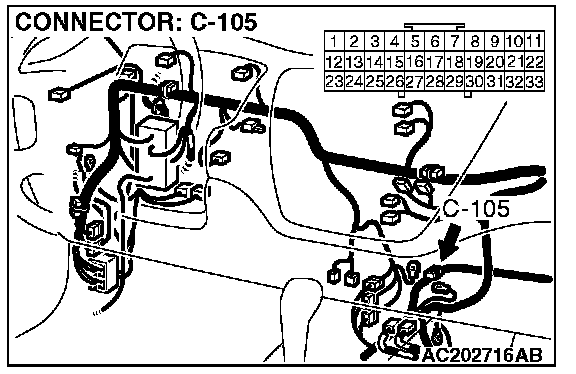 CONNECTOR: C-105

| 1 | 2 | 3 | 4 | 5 | 6 | 7 | 8 | 9 | 10 | 11 |
|---|---|---|---|---|---|---|---|---|---|---|
| 12 | 13 | 14 | 15 | 16 | 17 | 18 | 19 | 20 | 21 | 22 |
| 23 | 24 | 25 | 26 | 27 | 28 | 29 | 30 | 31 | 32 | 33 |

C-105

AC202716AB