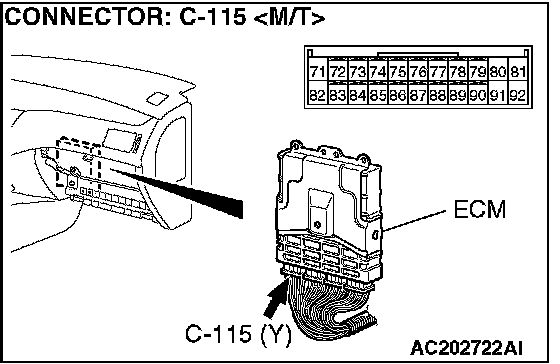 CONNECTOR: C-115 <M/T>

| 71 | 72 | 73 | 74 | 75 | 76 | 77 | 78 | 79 | 80 | 81 |
|---|---|---|---|---|---|---|---|---|---|---|
| 82 | 83 | 84 | 85 | 86 | 87 | 88 | 89 | 90 | 91 | 92 |

ECM

C-115 (Y)

AC202722AI