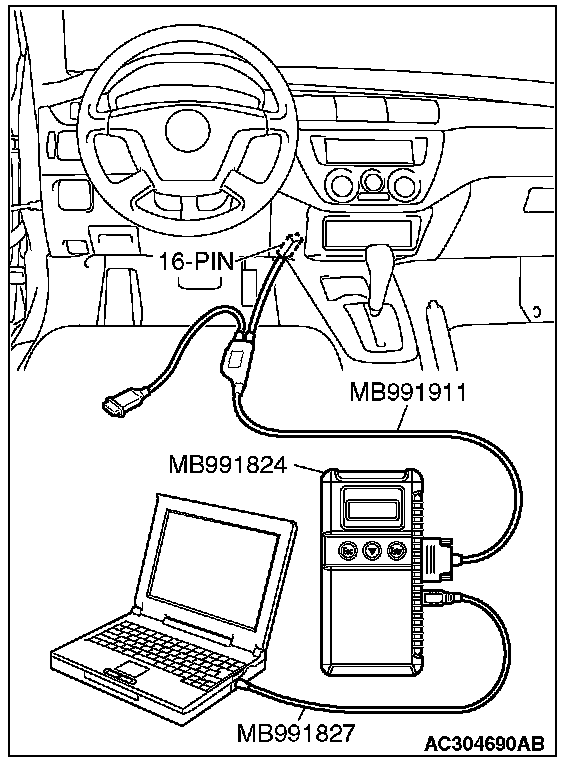 16-PIN

MB991911

MB991824

MB991827

AC304690AB