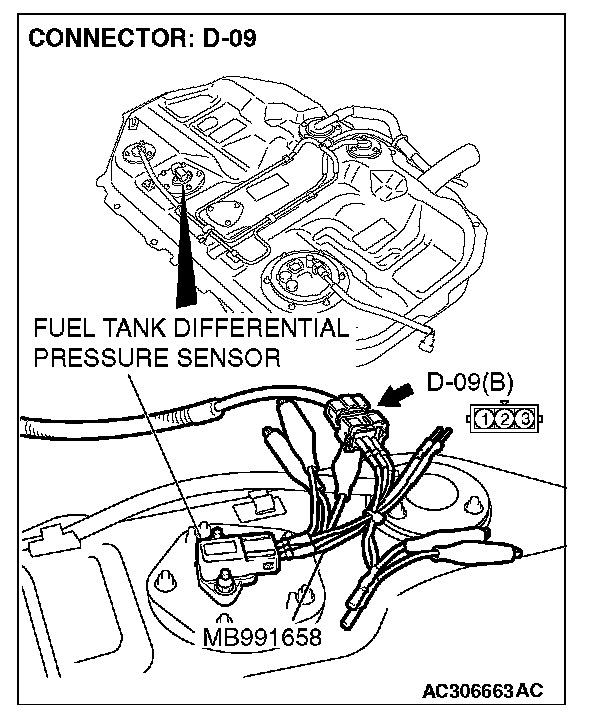 CONNECTOR: D-09

FUEL TANK DIFFERENTIAL PRESSURE SENSOR

D-09(B)

1 2 3

MB991658

AC306663AC