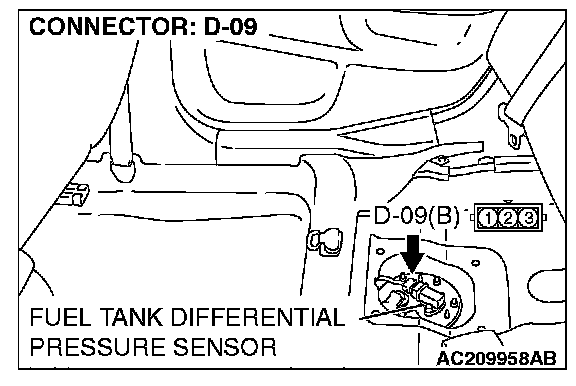 CONNECTOR: D-09

D-09(B)

1 2 3

FUEL TANK DIFFERENTIAL PRESSURE SENSOR

AC209958AB