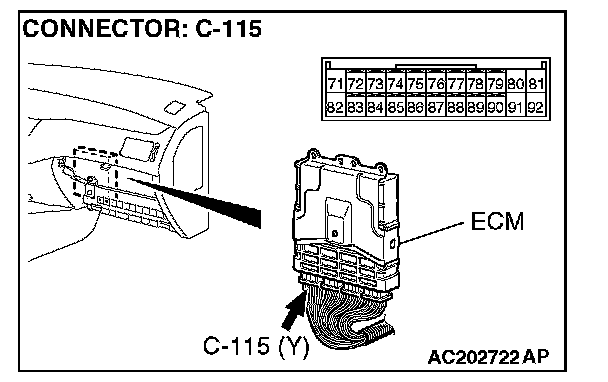 CONNECTOR: C-115

| 71 | 72 | 73 | 74 | 75 | 76 | 77 | 78 | 79 | 80 | 81 |
|---|---|---|---|---|---|---|---|---|---|---|
| 82 | 83 | 84 | 85 | 86 | 87 | 88 | 89 | 90 | 91 | 92 |

ECM

C-115 (Y)

AC202722 AP