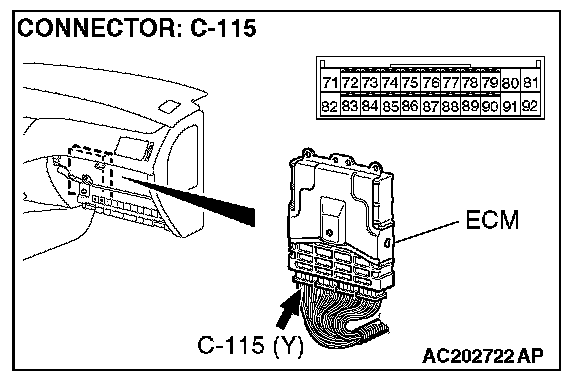 CONNECTOR: C-115

| 71 | 72 | 73 | 74 | 75 | 76 | 77 | 78 | 79 | 80 | 81 |
|---|---|---|---|---|---|---|---|---|---|---|
| 82 | 83 | 84 | 85 | 86 | 87 | 88 | 89 | 90 | 91 | 92 |

ECM

C-115 (Y)

AC202722 AP