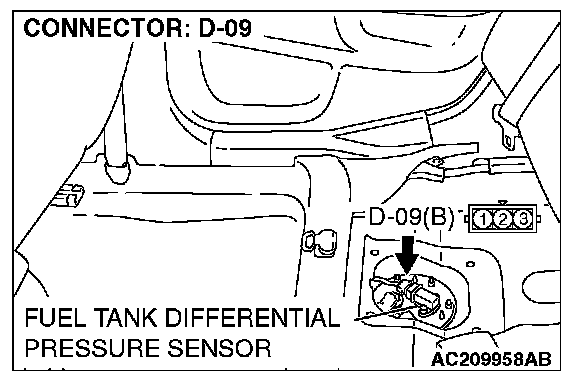 CONNECTOR: D-09

D-09(B)

1 2 3

FUEL TANK DIFFERENTIAL PRESSURE SENSOR

AC209958AB