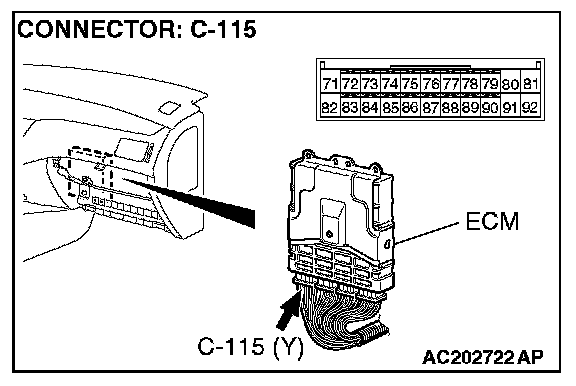 CONNECTOR: C-115

| 71 | 72 | 73 | 74 | 75 | 76 | 77 | 78 | 79 | 80 | 81 |
|---|---|---|---|---|---|---|---|---|---|---|
| 82 | 83 | 84 | 85 | 86 | 87 | 88 | 89 | 90 | 91 | 92 |

ECM

C-115 (Y)

AC202722 AP