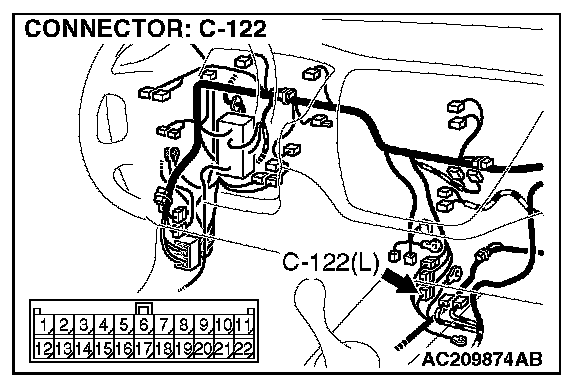 CONNECTOR: C-122

C-122(L)

| 1 | 2 | 3 | 4 | 5 | 6 | 7 | 8 | 9 | 10 | 11 |
|---|---|---|---|---|---|---|---|---|---|---|
| 12 | 13 | 14 | 15 | 16 | 17 | 18 | 19 | 20 | 21 | 22 |

AC209874AB