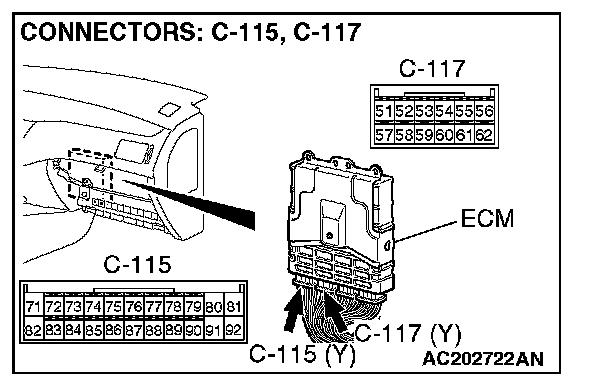 CONNECTORS: C-115, C-117

C-117

| 51 | 52 | 53 | 54 | 55 | 56 |
|---|---|---|---|---|---|
| 57 | 58 | 59 | 60 | 61 | 62 |

ECM

C-115

| 71 | 72 | 73 | 74 | 75 | 76 | 77 | 78 | 79 | 80 | 81 |
|---|---|---|---|---|---|---|---|---|---|---|
| 82 | 83 | 84 | 85 | 86 | 87 | 88 | 89 | 90 | 91 | 92 |

C-117 (Y)

C-115 (Y)

AC202722AN