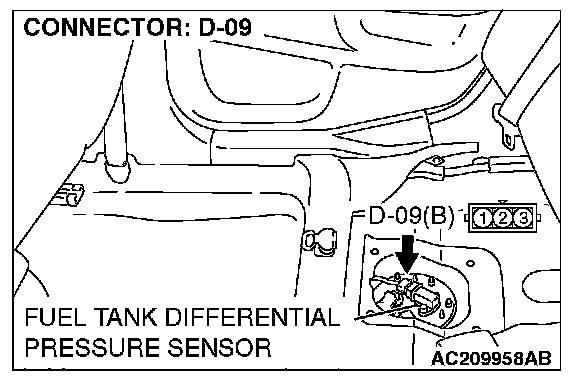 CONNECTOR: D-09

D-09(B)

1 2 3

FUEL TANK DIFFERENTIAL PRESSURE SENSOR

AC209958AB