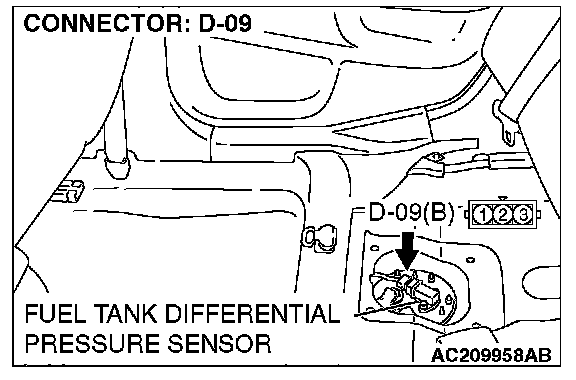 CONNECTOR: D-09

D-09(B)

1 2 3

FUEL TANK DIFFERENTIAL PRESSURE SENSOR

AC209958AB