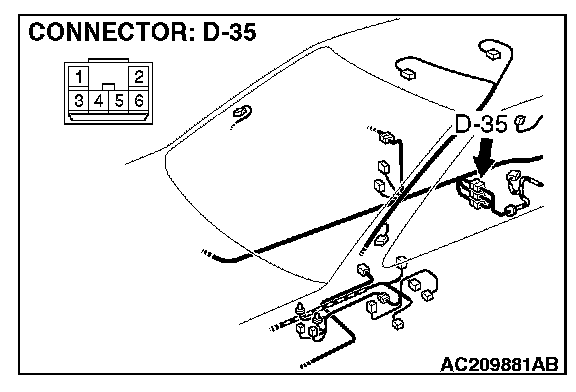 CONNECTOR: D-35

1 2
3 4 5 6

D-35

AC209881AB