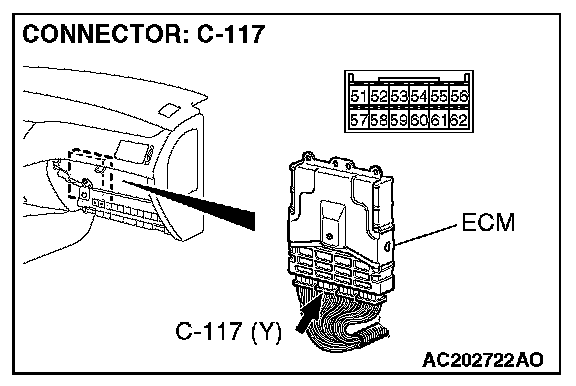 CONNECTOR: C-117

| 51 | 52 | 53 | 54 | 55 | 56 |
|---|---|---|---|---|---|
| 57 | 58 | 59 | 60 | 61 | 62 |

ECM

C-117 (Y)

AC202722AO