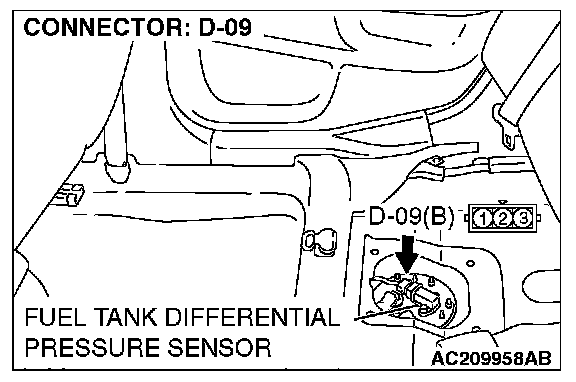 CONNECTOR: D-09

D-09(B) 1 2 3

FUEL TANK DIFFERENTIAL PRESSURE SENSOR

AC209958AB