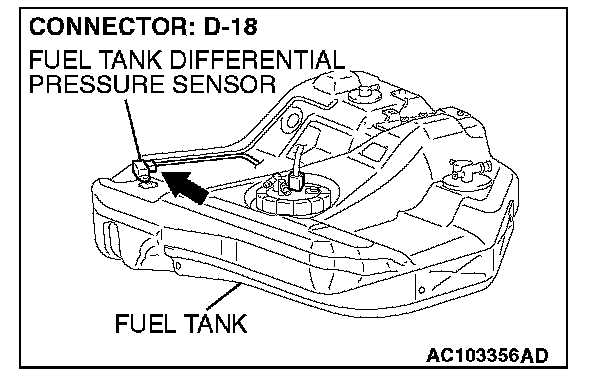 CONNECTOR: D-18

FUEL TANK DIFFERENTIAL PRESSURE SENSOR

FUEL TANK

AC103356AD