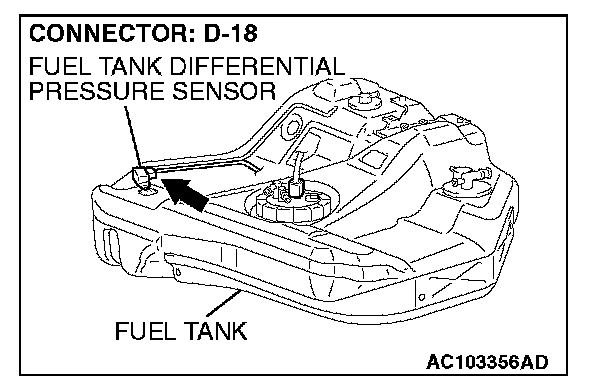 CONNECTOR: D-18

FUEL TANK DIFFERENTIAL PRESSURE SENSOR

FUEL TANK

AC103356AD