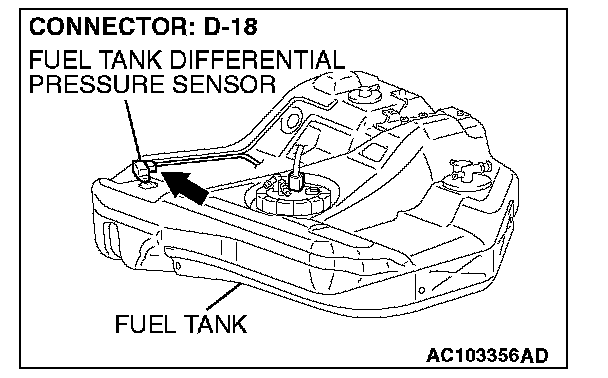 CONNECTOR: D-18

FUEL TANK DIFFERENTIAL PRESSURE SENSOR

FUEL TANK

AC103356AD