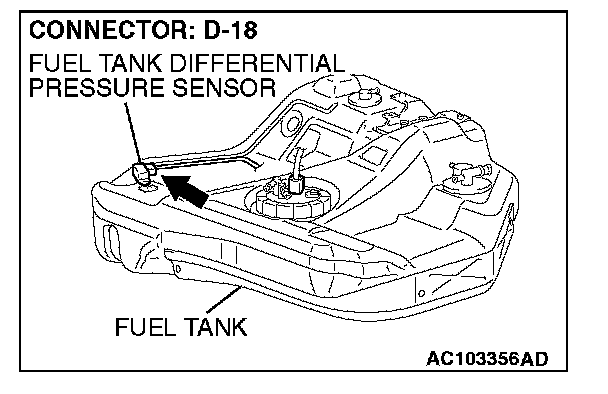 CONNECTOR: D-18

FUEL TANK DIFFERENTIAL PRESSURE SENSOR

FUEL TANK

AC103356AD