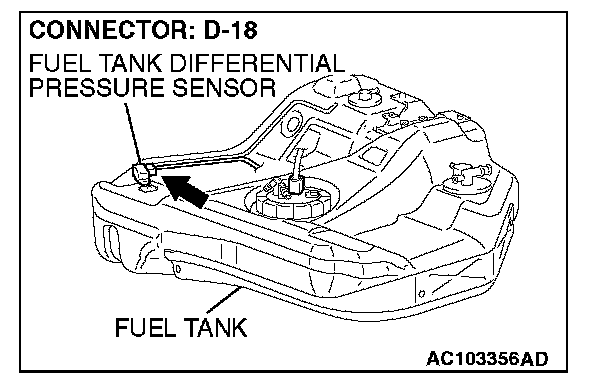 CONNECTOR: D-18

FUEL TANK DIFFERENTIAL PRESSURE SENSOR

FUEL TANK

AC103356AD