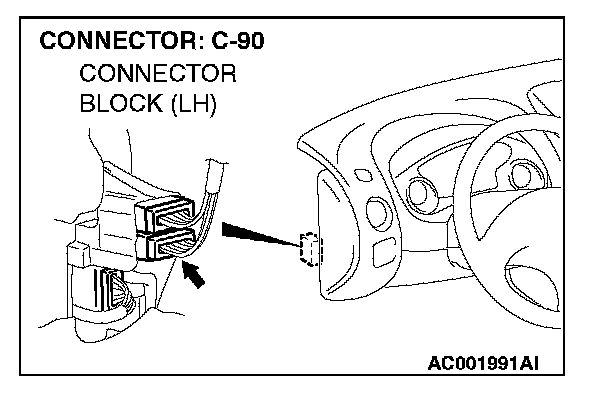 CONNECTOR: C-90
CONNECTOR BLOCK (LH)

AC001991AI