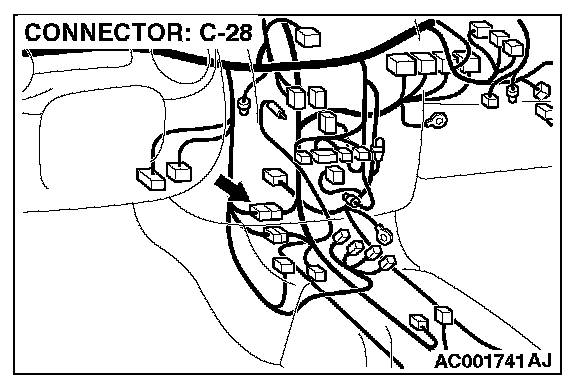 CONNECTOR: C-28

AC001741 AJ