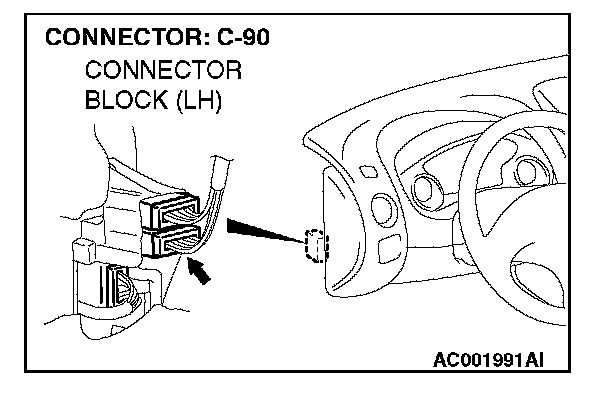 CONNECTOR: C-90

CONNECTOR BLOCK (LH)

AC001991AI