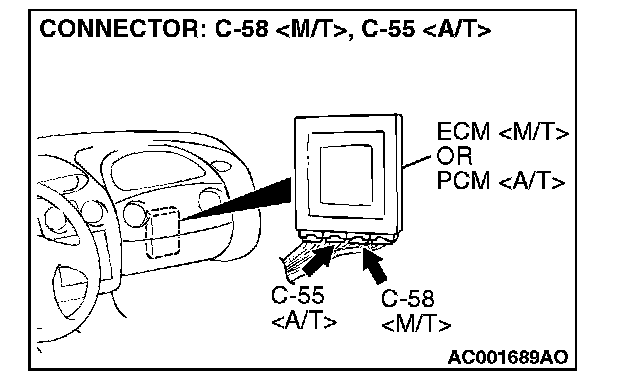 CONNECTOR: C-58 <M/T>, C-55 <A/T>

ECM <M/T>
OR
PCM <A/T>

C-55
<A/T>

C-58
<M/T>

AC001689AO