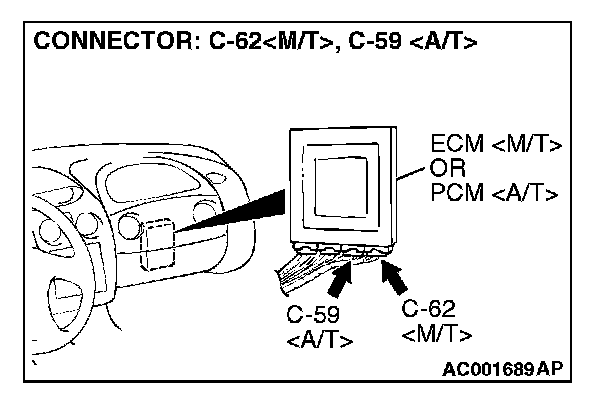 CONNECTOR: C-62<M/T>, C-59 <A/T>

ECM <M/T>
OR
PCM <A/T>

C-59
<A/T>

C-62
<M/T>

AC001689AP