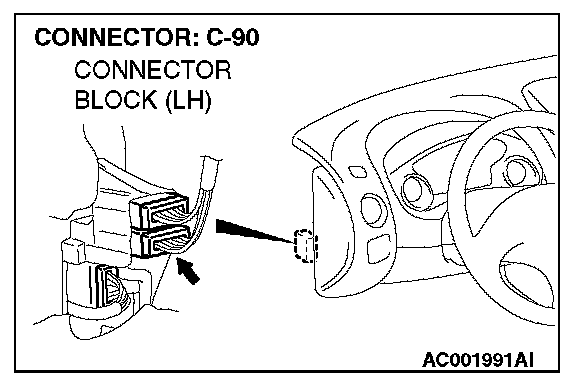 CONNECTOR: C-90

CONNECTOR BLOCK (LH)

AC001991AI