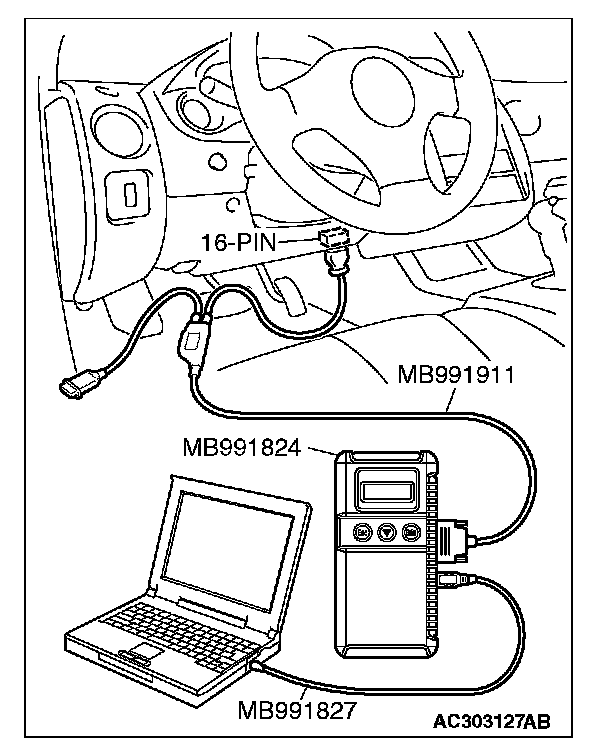 16-PIN

MB991911

MB991824

MB991827

AC303127AB