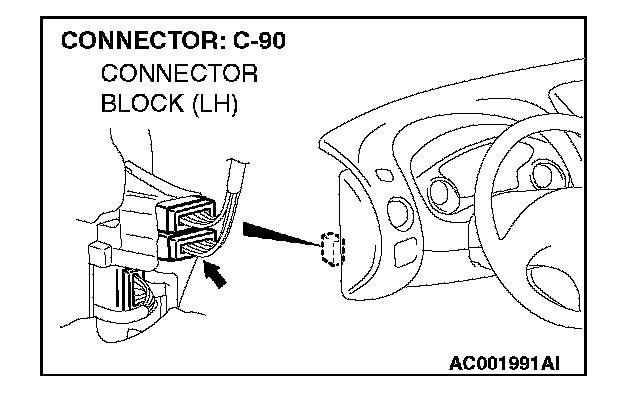 CONNECTOR: C-90

CONNECTOR BLOCK (LH)

AC001991AI