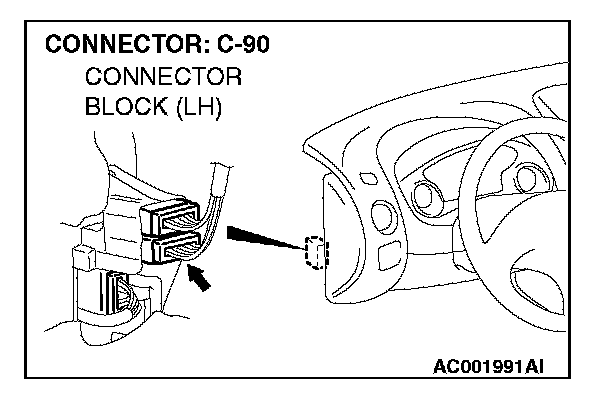 CONNECTOR: C-90
CONNECTOR BLOCK (LH)

AC001991AI