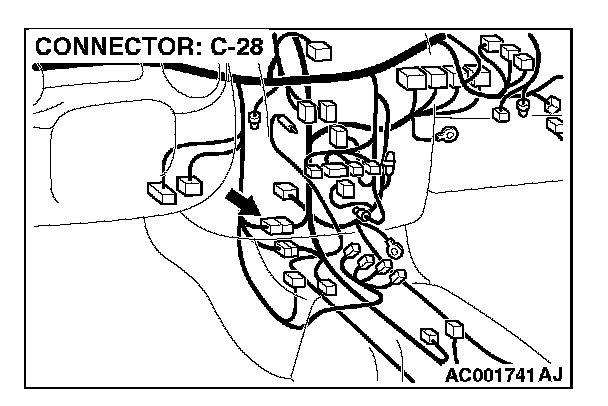 CONNECTOR: C-28

AC001741 AJ