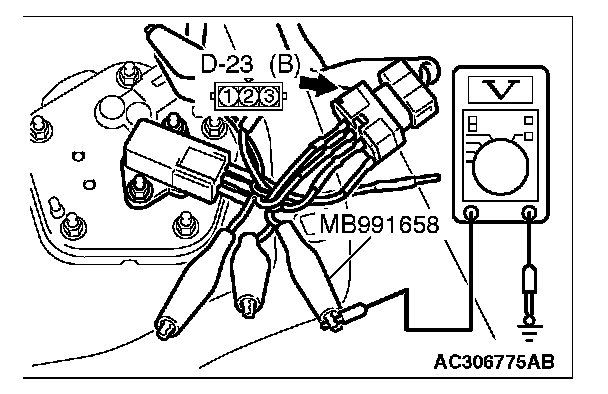 D-23 (B)
1 2 3
V
MB991658
AC306775AB