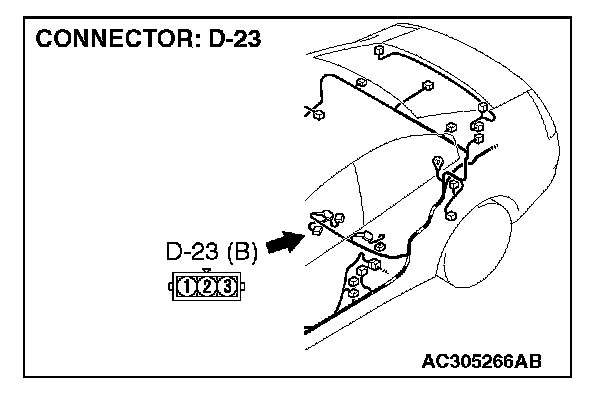 CONNECTOR: D-23

D-23 (B)

1 2 3

AC305266AB