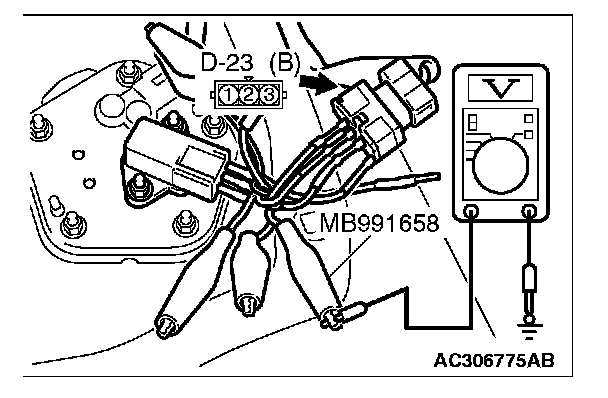 D-23 (B)
1 2 3
V
MB991658
AC306775AB