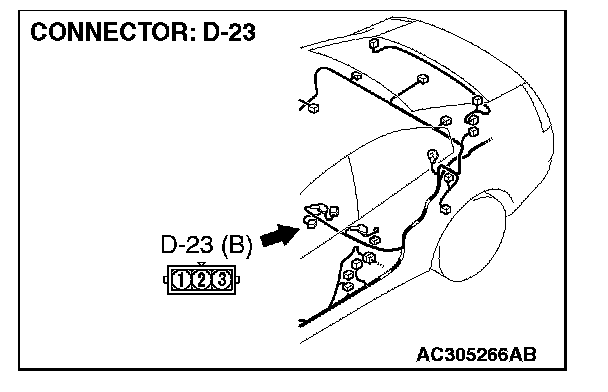 CONNECTOR: D-23

D-23 (B)

1 2 3

AC305266AB