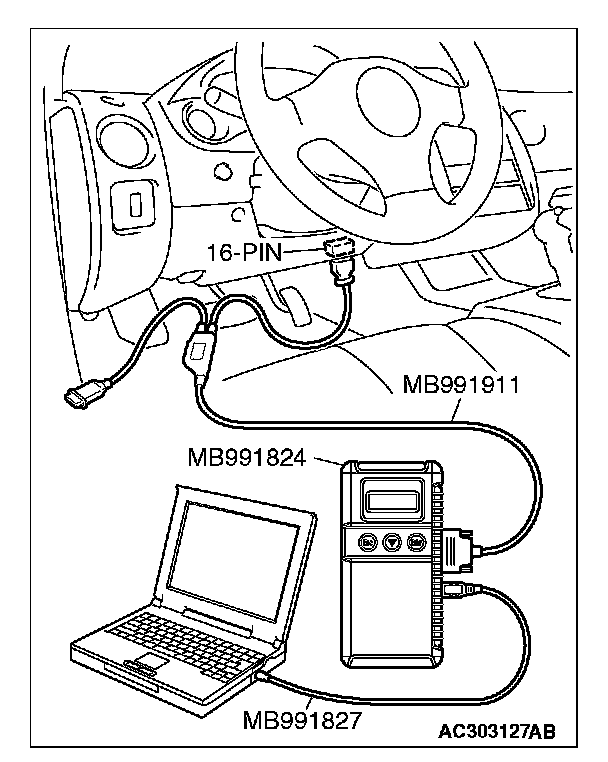 16-PIN
MB991911
MB991824
MB991827
AC303127AB