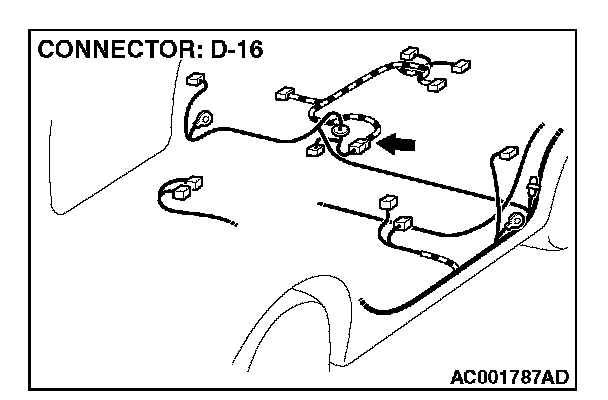 CONNECTOR: D-16

AC001787AD