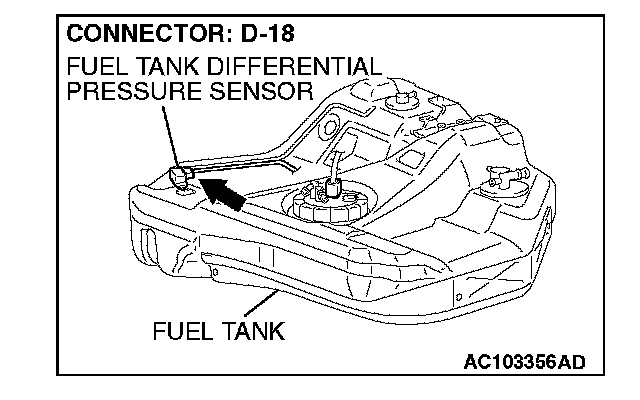 CONNECTOR: D-18

FUEL TANK DIFFERENTIAL PRESSURE SENSOR

FUEL TANK

AC103356AD