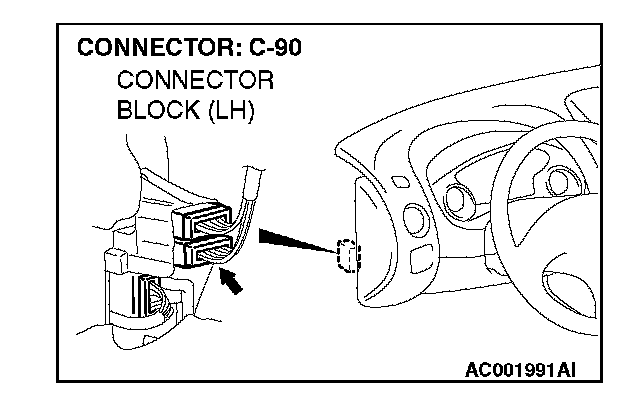 CONNECTOR: C-90
CONNECTOR BLOCK (LH)

AC001991AI