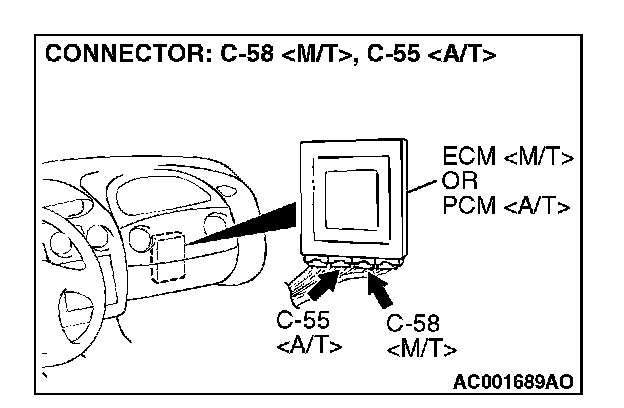 CONNECTOR: C-58 <M/T>, C-55 <A/T>

ECM <M/T>
OR
PCM <A/T>

C-55
<A/T>

C-58
<M/T>

AC001689AO