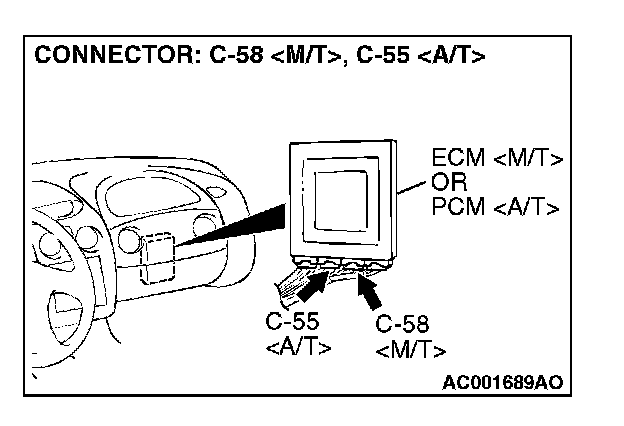 CONNECTOR: C-58 <M/T>, C-55 <A/T>

ECM <M/T>
OR
PCM <A/T>

C-55
<A/T>

C-58
<M/T>

AC001689AO