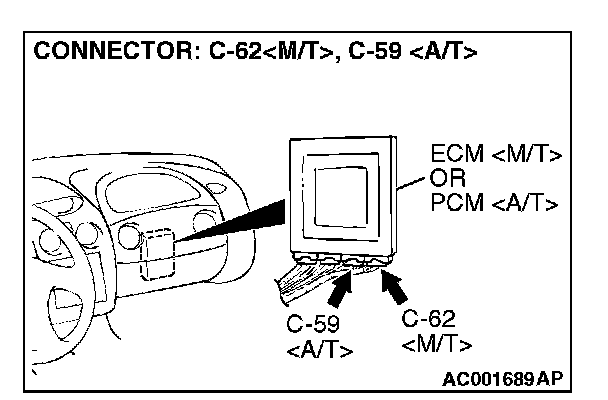 CONNECTOR: C-62<M/T>, C-59 <A/T>

ECM <M/T>
OR
PCM <A/T>

C-59
<A/T>

C-62
<M/T>

AC001689AP